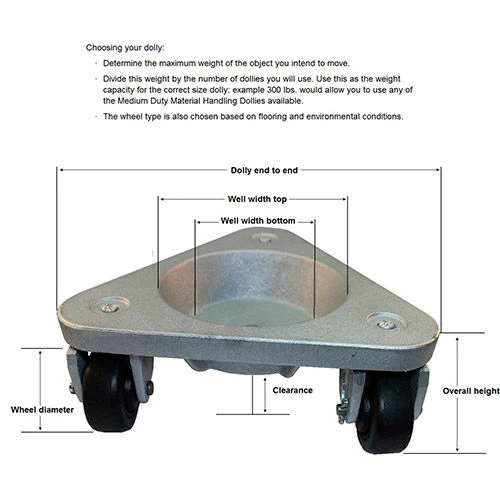 Choosing your dolly:

- Determine the maximum weight of the object you intend to move.
- Divide this weight by the number of dollies you will use. Use this as the weight capacity for the correct size dolly: example 300 lbs. would allow you to use any of the Medium Duty Material Handling Dollies available.
- The wheel type is also chosen based on flooring and environmental conditions.

Dolly end to end

Well width top

Well width bottom

Wheel diameter

Clearance

Overall height